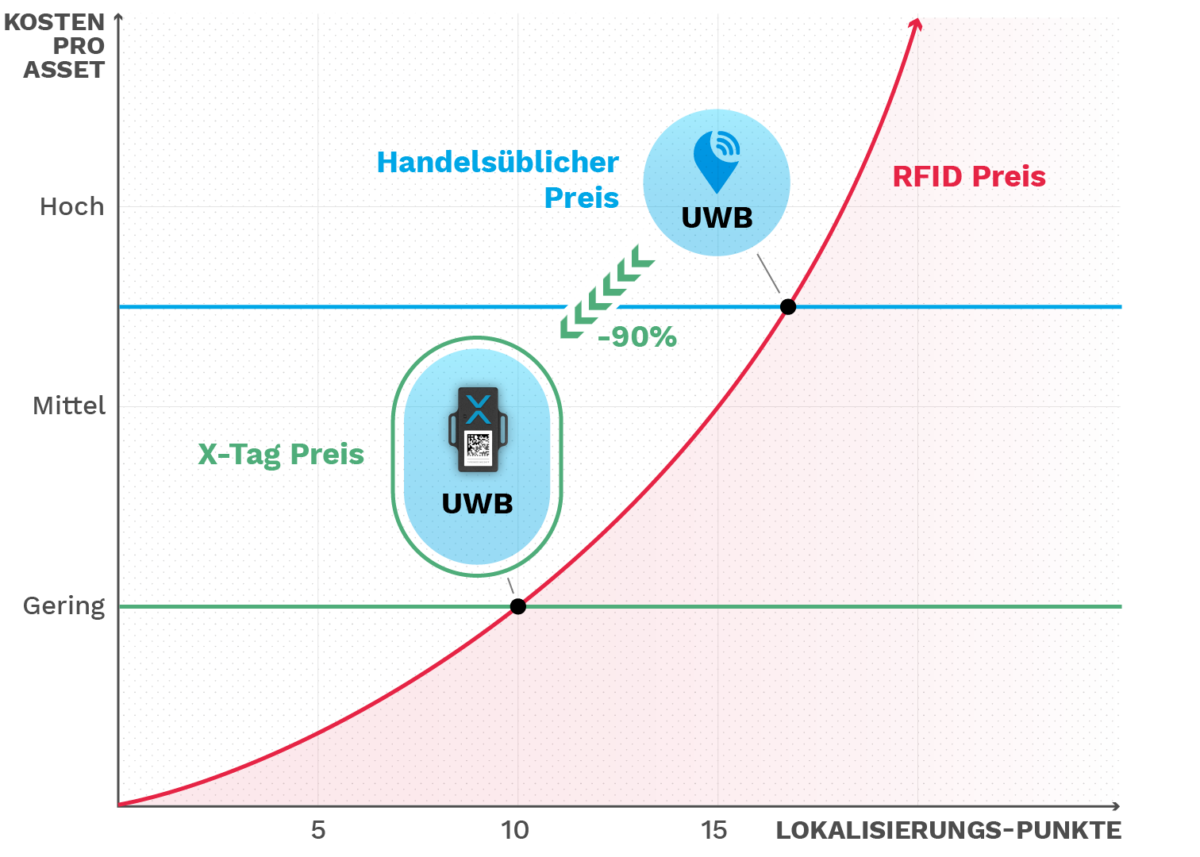 KOSTEN PRO ASSET

Hoch

Mittel

Gering

Handelsüblicher Preis

UWB

RFID Preis

-90%

X-Tag Preis

UWB

5

10

15

LOKALISIERUNGS-PUNKTE